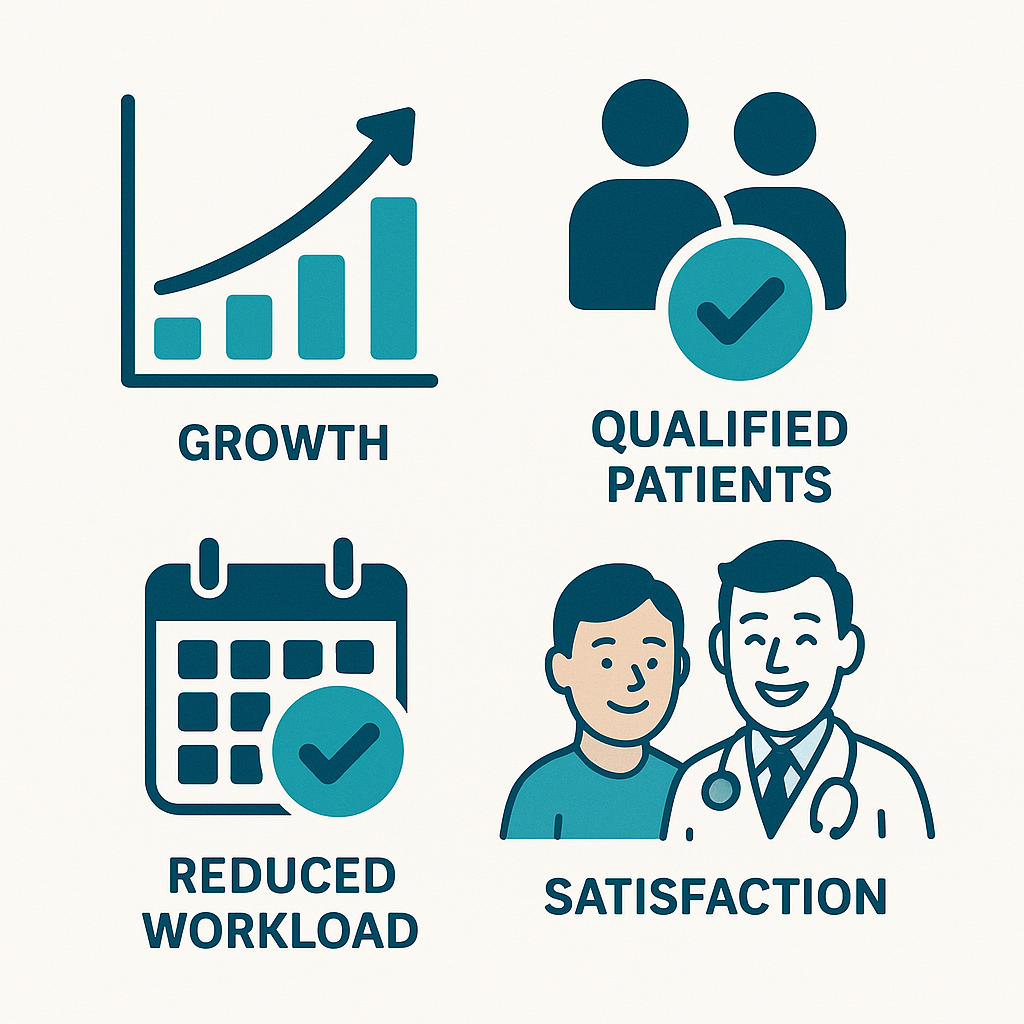 GROWTH

QUALIFIED PATIENTS

REDUCED WORKLOAD

SATISFACTION